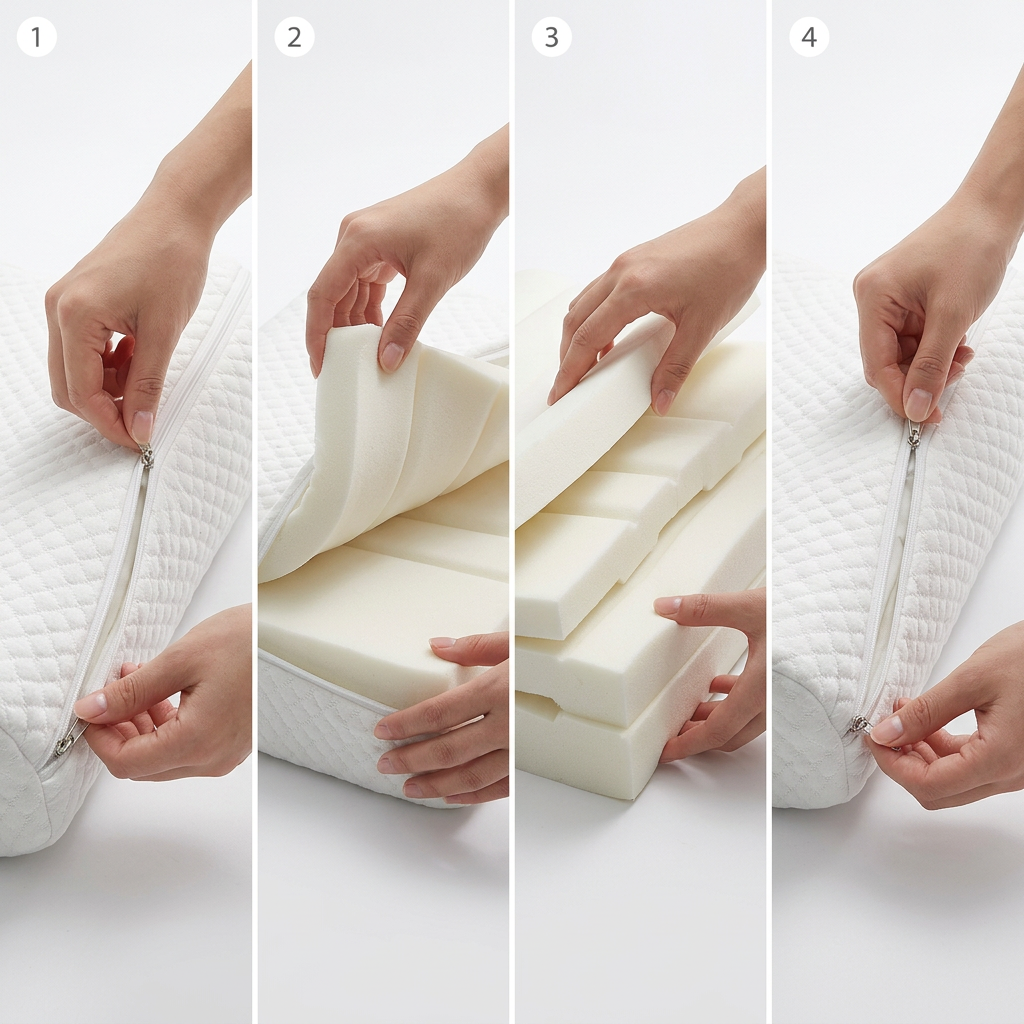 1

2

3

4